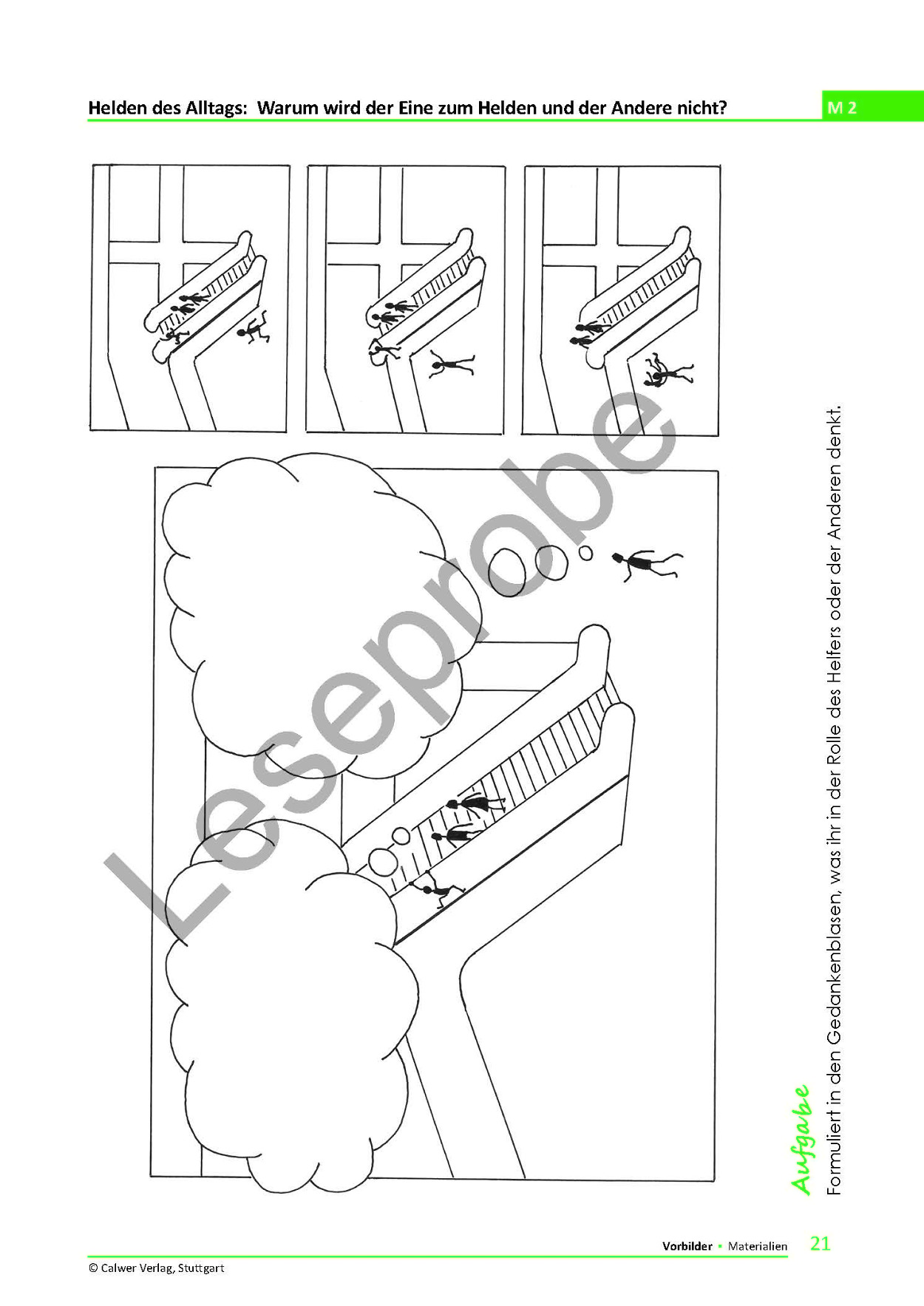 Helden des Alltags: Warum wird der Eine zum Helden und der Andere nicht?

M 2

Leseprobe

Aufgabe
Formuliert in den Gedankenblasen, was ihr in der Rolle des Helfers oder der Anderen denkt.

Vorbilder ▪ Materialien 21

© Calwer Verlag, Stuttgart