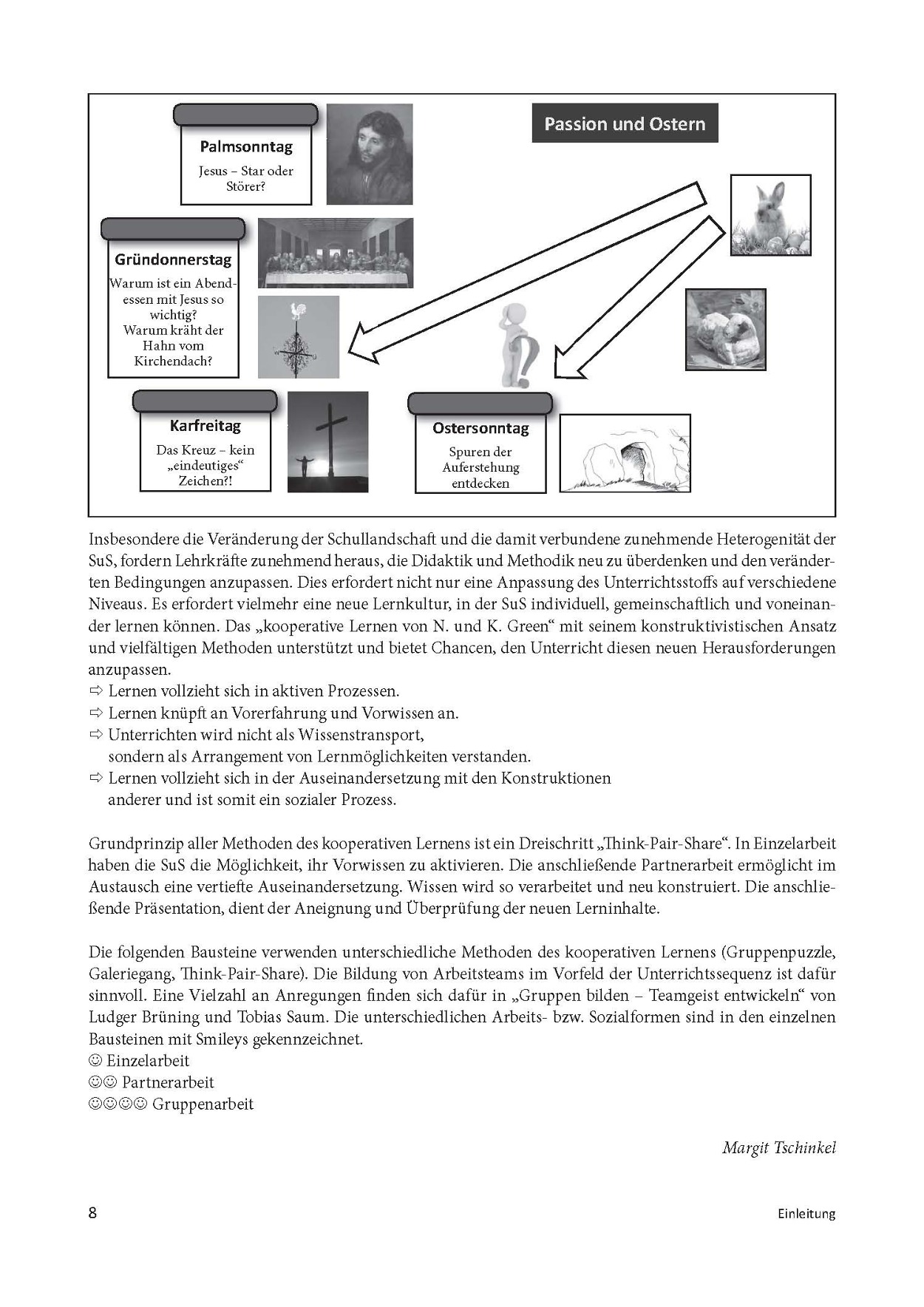 Passion und Ostern

Palmsonntag
Jesus – Star oder Störer?

Gründonnerstag
Warum ist ein Abendessen mit Jesus so wichtig?
Warum kräht der Hahn vom Kirchendach?

Karfreitag
Das Kreuz – kein „eindeutiges“ Zeichen?!

Ostersonntag
Spuren der Auferstehung entdecken

Insbesondere die Veränderung der Schullandschaft und die damit verbundene zunehmende Heterogenität der SuS, fordern Lehrkräfte zunehmend heraus, die Didaktik und Methodik neu zu überdenken und den veränderten Bedingungen anzupassen. Dies erfordert nicht nur eine Anpassung des Unterrichtsstoffs auf verschiedene Niveaus. Es erfordert vielmehr eine neue Lernkultur, in der SuS individuell, gemeinschaftlich und voneinander lernen können. Das „kooperative Lernen von N. und K. Green“ mit seinem konstruktivistischen Ansatz und vielfältigen Methoden unterstützt und bietet Chancen, den Unterricht diesen neuen Herausforderungen anzupassen.
⇨ Lernen vollzieht sich in aktiven Prozessen.
⇨ Lernen knüpft an Vorerfahrung und Vorwissen an.
⇨ Unterrichten wird nicht als Wissenstransport, sondern als Arrangement von Lernmöglichkeiten verstanden.
⇨ Lernen vollzieht sich in der Auseinandersetzung mit den Konstruktionen anderer und ist somit ein sozialer Prozess.

Grundprinzip aller Methoden des kooperativen Lernens ist ein Dreischritt „Think-Pair-Share“. In Einzelarbeit haben die SuS die Möglichkeit, ihr Vorwissen zu aktivieren. Die anschließende Partnerarbeit ermöglicht im Austausch eine vertiefte Auseinandersetzung. Wissen wird so verarbeitet und neu konstruiert. Die anschließende Präsentation, dient der Aneignung und Überprüfung der neuen Lerninhalte.

Die folgenden Bausteine verwenden unterschiedliche Methoden des kooperativen Lernens (Gruppenpuzzle, Galeriegang, Think-Pair-Share). Die Bildung von Arbeitsteams im Vorfeld der Unterrichtssequenz ist dafür sinnvoll. Eine Vielzahl an Anregungen finden sich dafür in „Gruppen bilden – Teamgeist entwickeln“ von Ludger Brüning und Tobias Saum. Die unterschiedlichen Arbeits- bzw. Sozialformen sind in den einzelnen Bausteinen mit Smileys gekennzeichnet.
☺ Einzelarbeit
☺☺ Partnerarbeit
☺☺☺☺ Gruppenarbeit

Margit Tschinkel

8
Einleitung