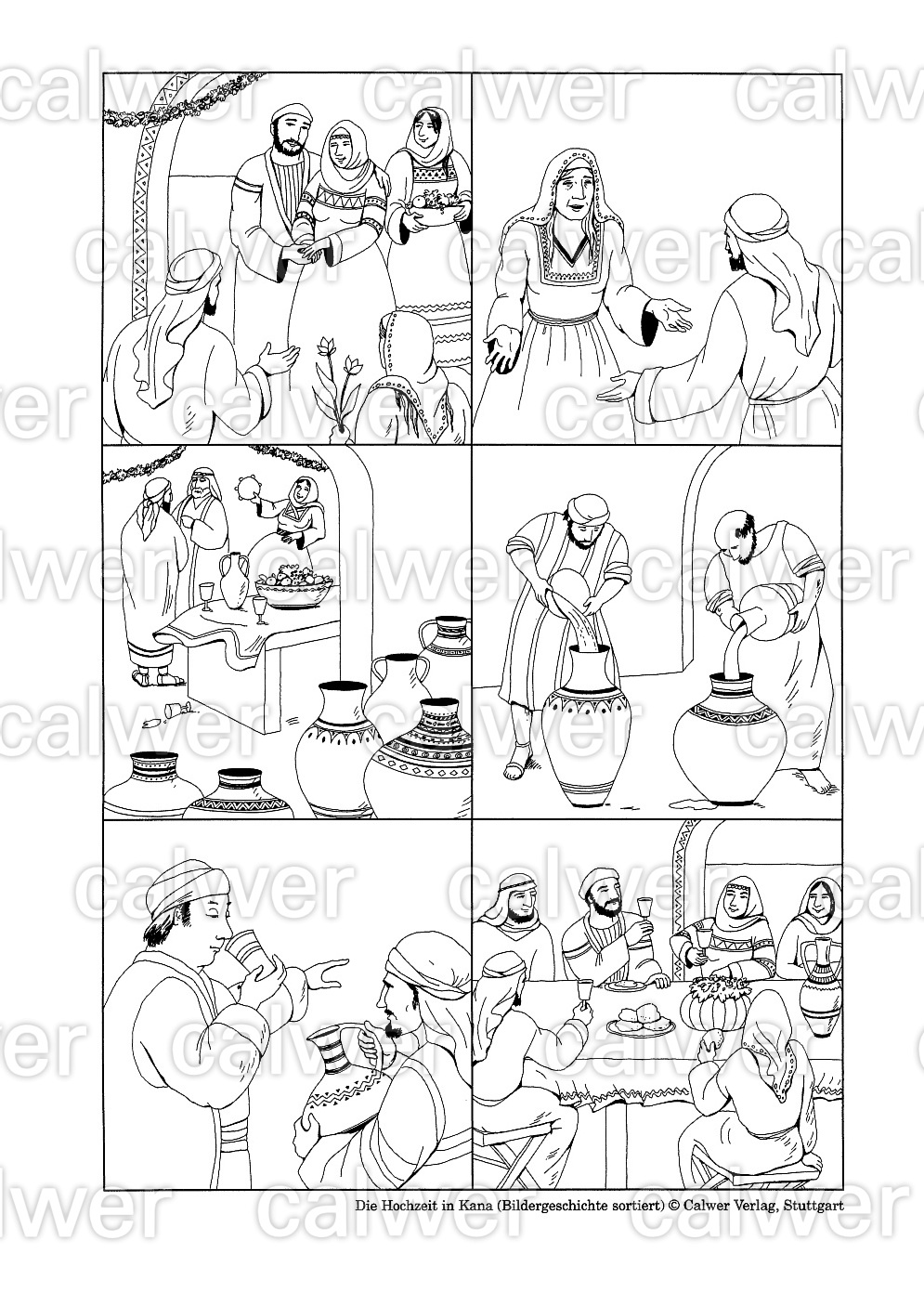 calwer

Die Hochzeit in Kana (Bildergeschichte sortiert) © Calwer Verlag, Stuttgart