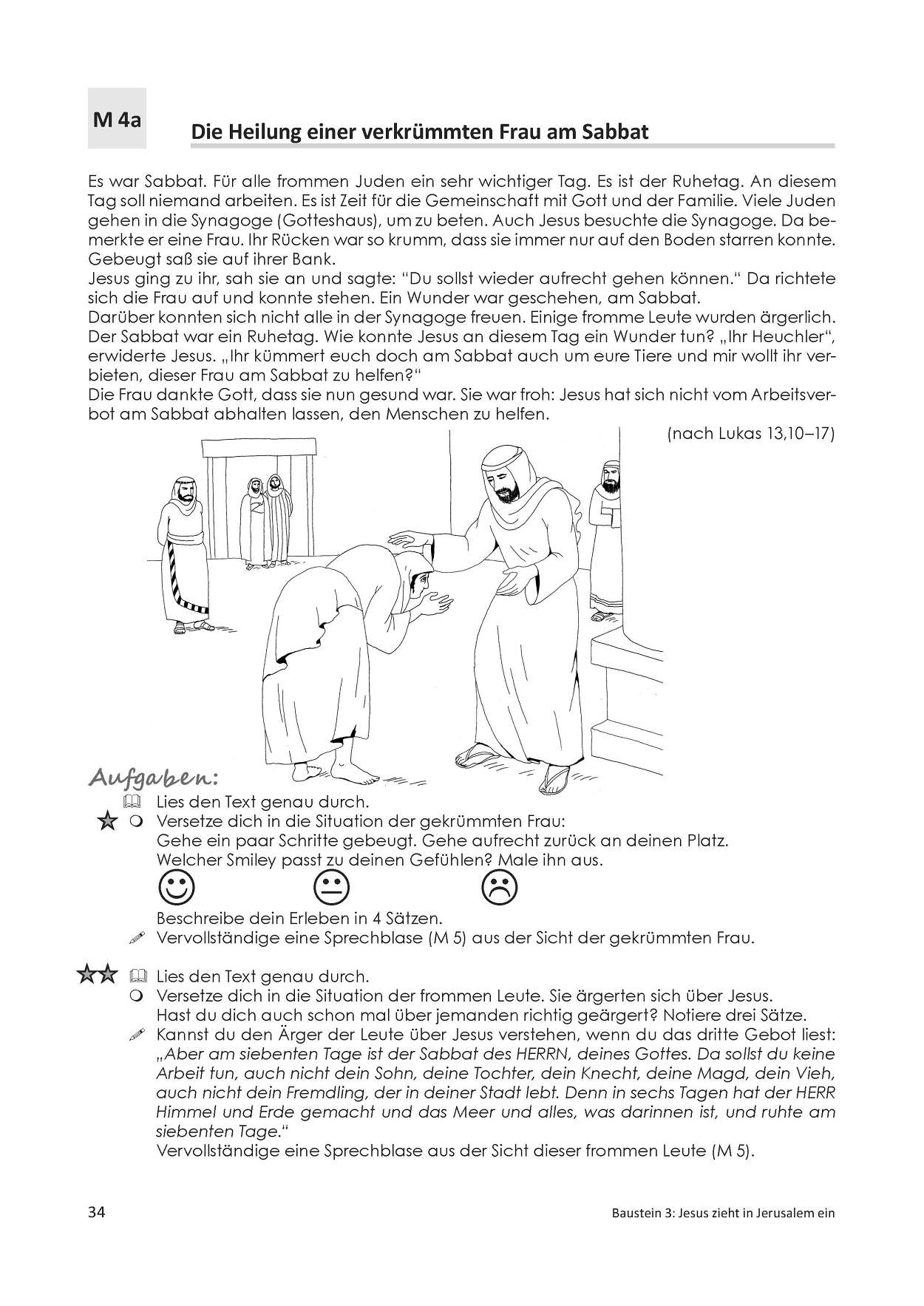 M 4a

Die Heilung einer verkrümmten Frau am Sabbat

Es war Sabbat. Für alle frommen Juden ein sehr wichtiger Tag. Es ist der Ruhetag. An diesem Tag soll niemand arbeiten. Es ist Zeit für die Gemeinschaft mit Gott und der Familie. Viele Juden gehen in die Synagoge (Gotteshaus), um zu beten. Auch Jesus besuchte die Synagoge. Da bemerkte er eine Frau. Ihr Rücken war so krumm, dass sie immer nur auf den Boden starren konnte. Gebeugt saß sie auf ihrer Bank.
Jesus ging zu ihr, sah sie an und sagte: "Du sollst wieder aufrecht gehen können." Da richtete sich die Frau auf und konnte stehen. Ein Wunder war geschehen, am Sabbat.
Darüber konnten sich nicht alle in der Synagoge freuen. Einige fromme Leute wurden ärgerlich. Der Sabbat war ein Ruhetag. Wie konnte Jesus an diesem Tag ein Wunder tun? „Ihr Heuchler", erwiderte Jesus. „Ihr kümmert euch doch am Sabbat auch um eure Tiere und mir wollt ihr verbieten, dieser Frau am Sabbat zu helfen?"
Die Frau dankte Gott, dass sie nun gesund war. Sie war froh: Jesus hat sich nicht vom Arbeitsverbot am Sabbat abhalten lassen, den Menschen zu helfen.

(nach Lukas 13,10–17)

Aufgaben:
Lies den Text genau durch.
Versetze dich in die Situation der gekrümmten Frau:
Gehe ein paar Schritte gebeugt. Gehe aufrecht zurück an deinen Platz.
Welcher Smiley passt zu deinen Gefühlen? Male ihn aus.
Beschreibe dein Erleben in 4 Sätzen.
Vervollständige eine Sprechblase (M 5) aus der Sicht der gekrümmten Frau.

Lies den Text genau durch.
Versetze dich in die Situation der frommen Leute. Sie ärgerten sich über Jesus.
Hast du dich auch schon mal über jemanden richtig geärgert? Notiere drei Sätze.
Kannst du den Ärger der Leute über Jesus verstehen, wenn du das dritte Gebot liest:
„Aber am siebenten Tage ist der Sabbat des HERRN, deines Gottes. Da sollst du keine Arbeit tun, auch nicht dein Sohn, deine Tochter, dein Knecht, deine Magd, dein Vieh, auch nicht dein Fremdling, der in deiner Stadt lebt. Denn in sechs Tagen hat der HERR Himmel und Erde gemacht und das Meer und alles, was darinnen ist, und ruhte am siebenten Tage."
Vervollständige eine Sprechblase aus der Sicht dieser frommen Leute (M 5).

34

Baustein 3: Jesus zieht in Jerusalem ein